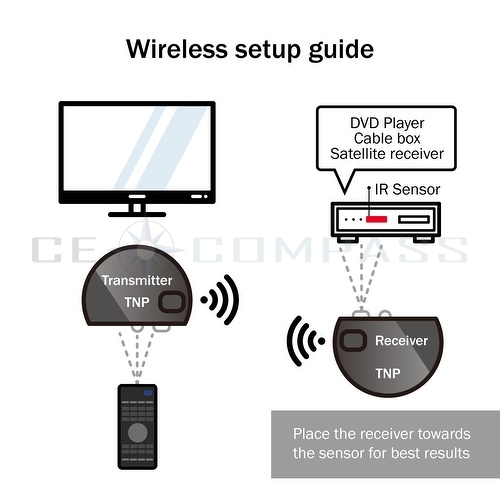 Wireless setup guide

DVD Player
Cable box
Satellite receiver

IR Sensor

CE COMPASS

Transmitter
TNP

Receiver
TNP

Place the receiver towards the sensor for best results