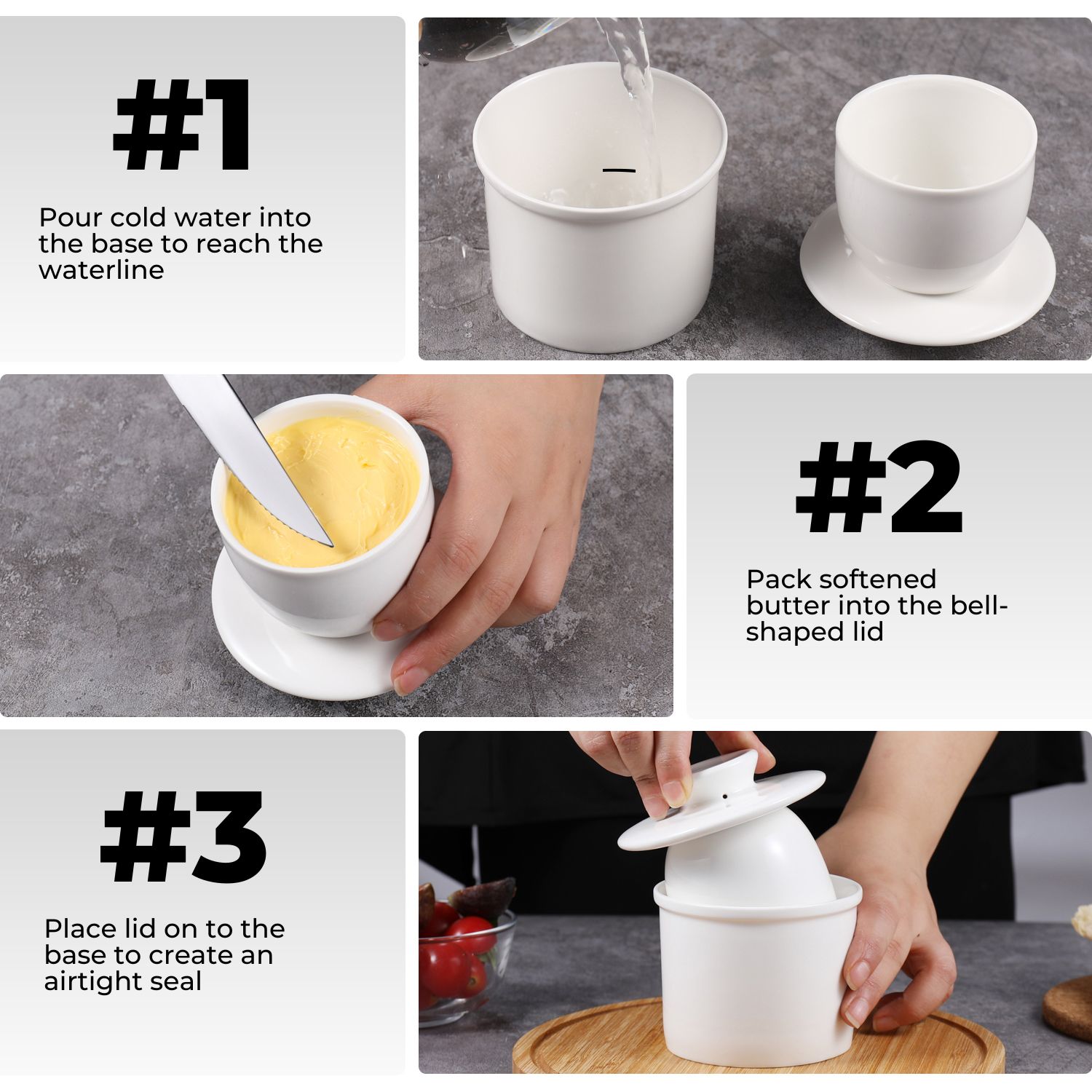 #1

Pour cold water into the base to reach the waterline

#2

Pack softened butter into the bell-shaped lid

#3

Place lid on to the base to create an airtight seal