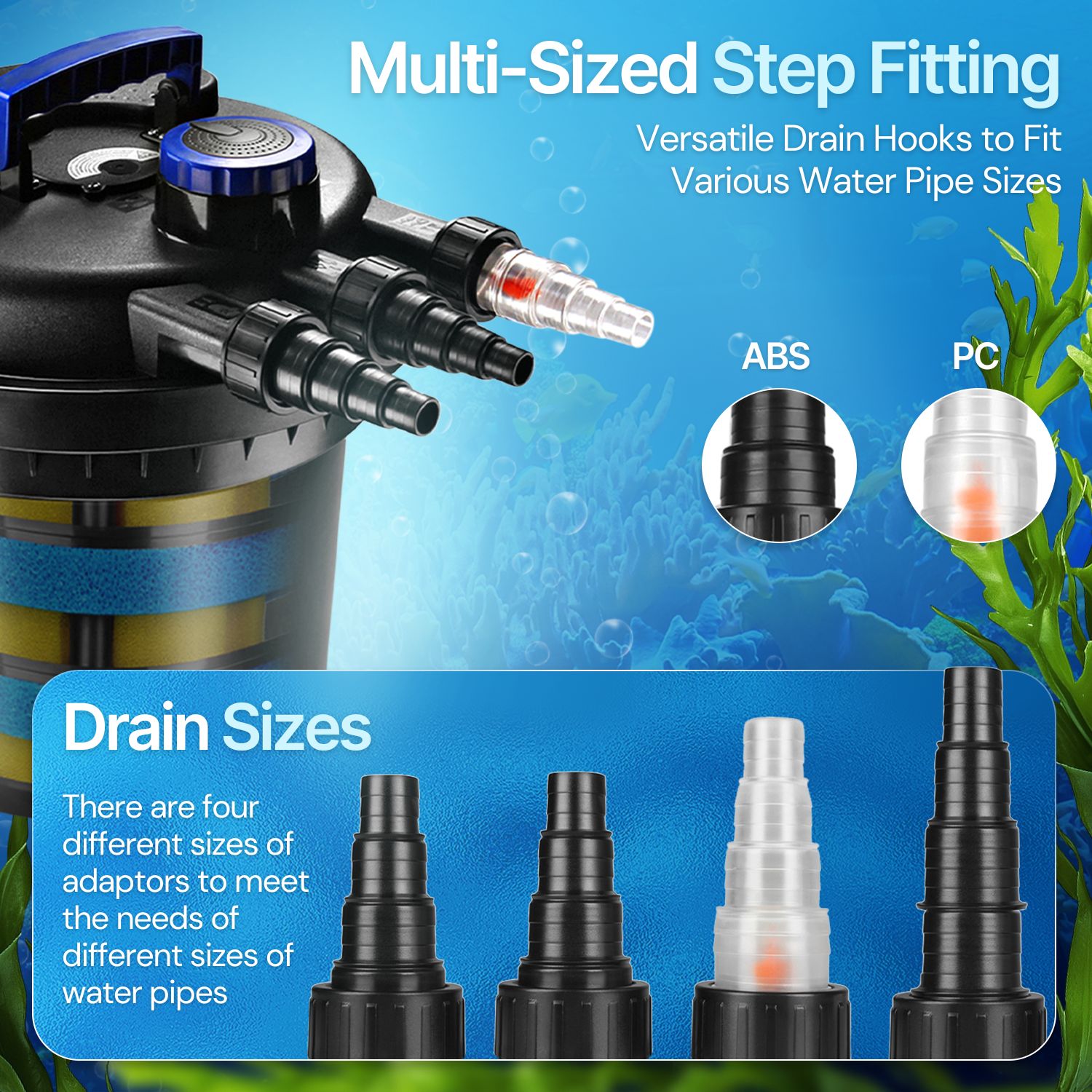 Multi-Sized Step Fitting

Versatile Drain Hooks to Fit Various Water Pipe Sizes

ABS

PC

Drain Sizes

There are four different sizes of adaptors to meet the needs of different sizes of water pipes