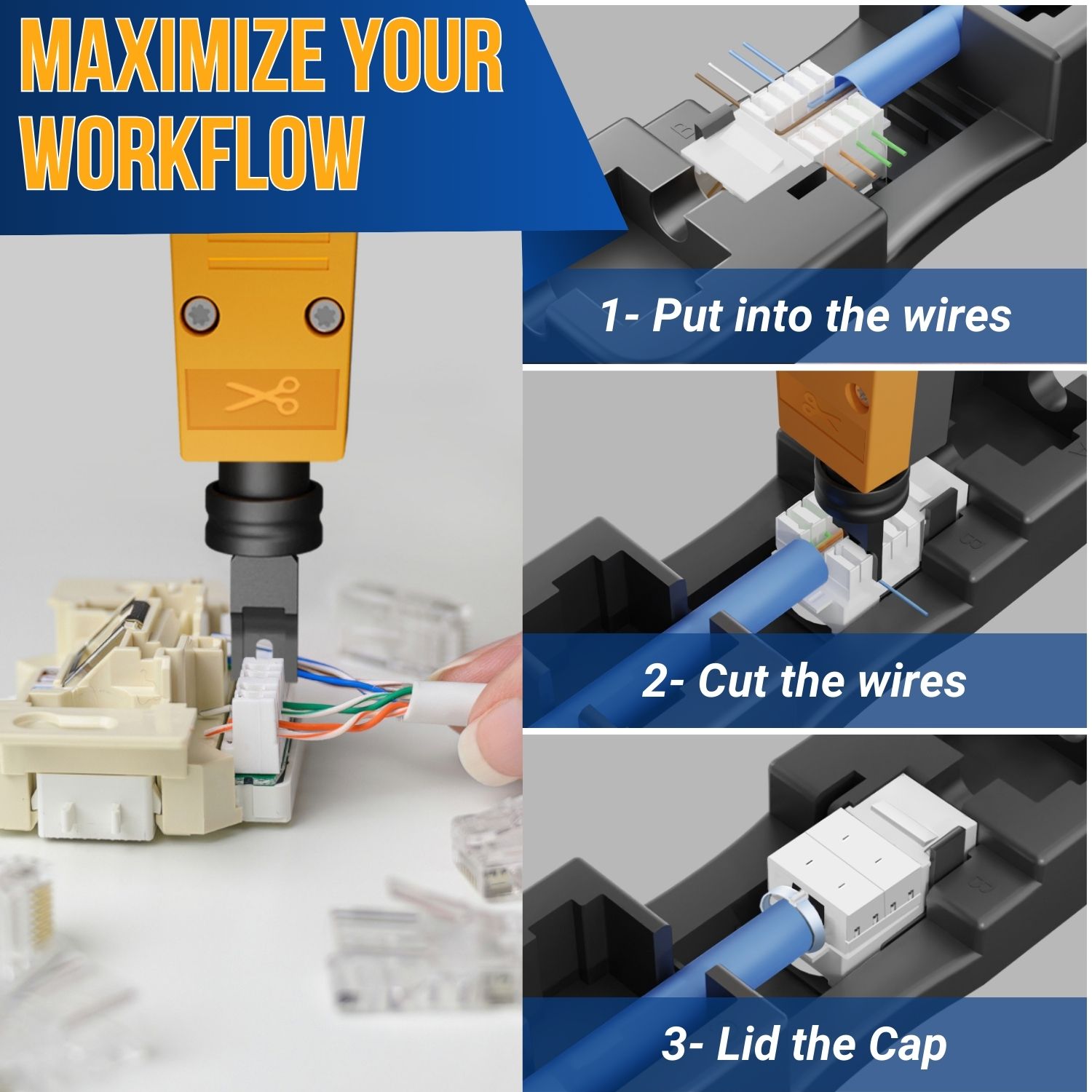 MAXIMIZE YOUR WORKFLOW

1- Put into the wires

2- Cut the wires

3- Lid the Cap