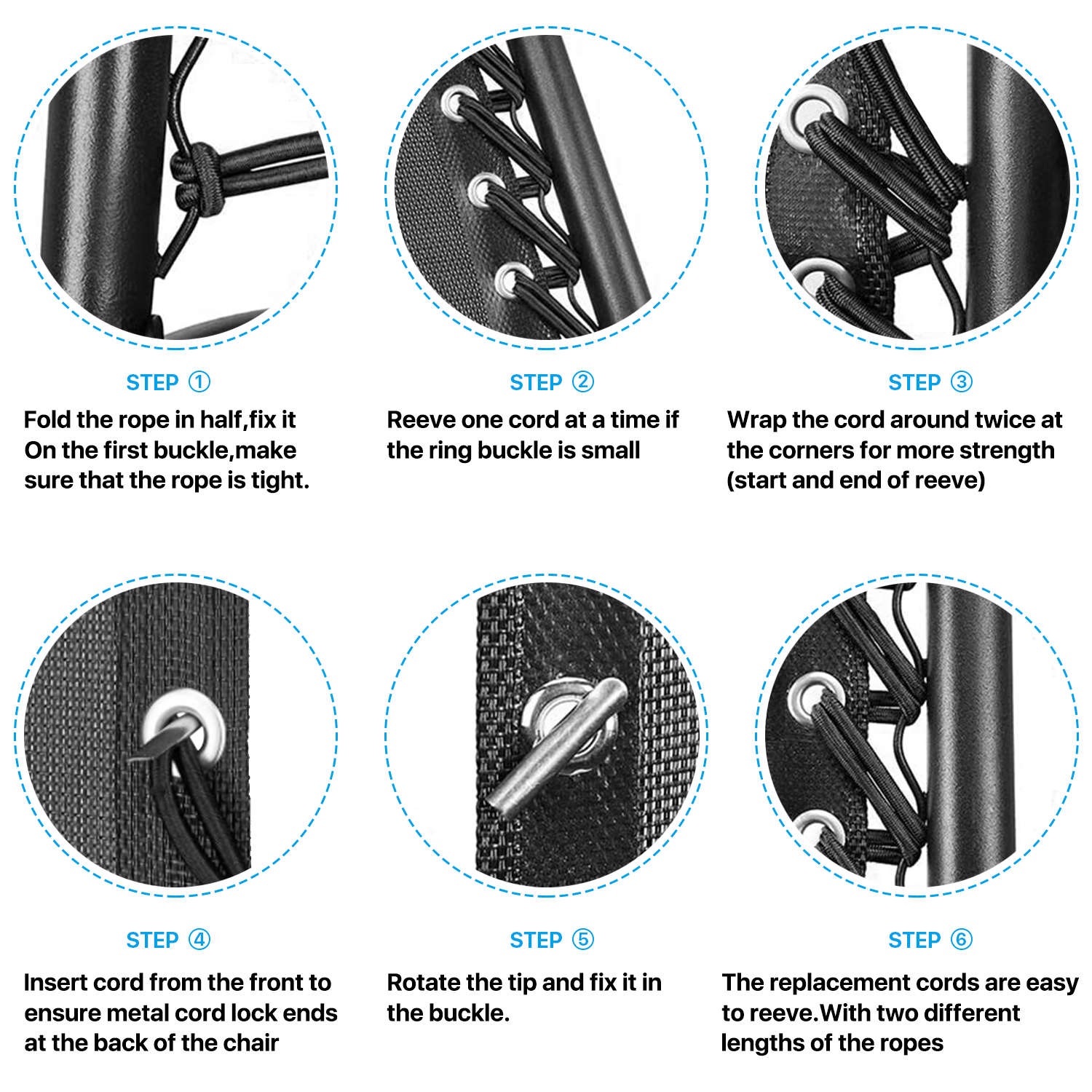 STEP ①
Fold the rope in half,fix it On the first buckle,make sure that the rope is tight.

STEP ②
Reeve one cord at a time if the ring buckle is small

STEP ③
Wrap the cord around twice at the corners for more strength (start and end of reeve)

STEP ④
Insert cord from the front to ensure metal cord lock ends at the back of the chair

STEP ⑤
Rotate the tip and fix it in the buckle.

STEP ⑥
The replacement cords are easy to reeve.With two different lengths of the ropes