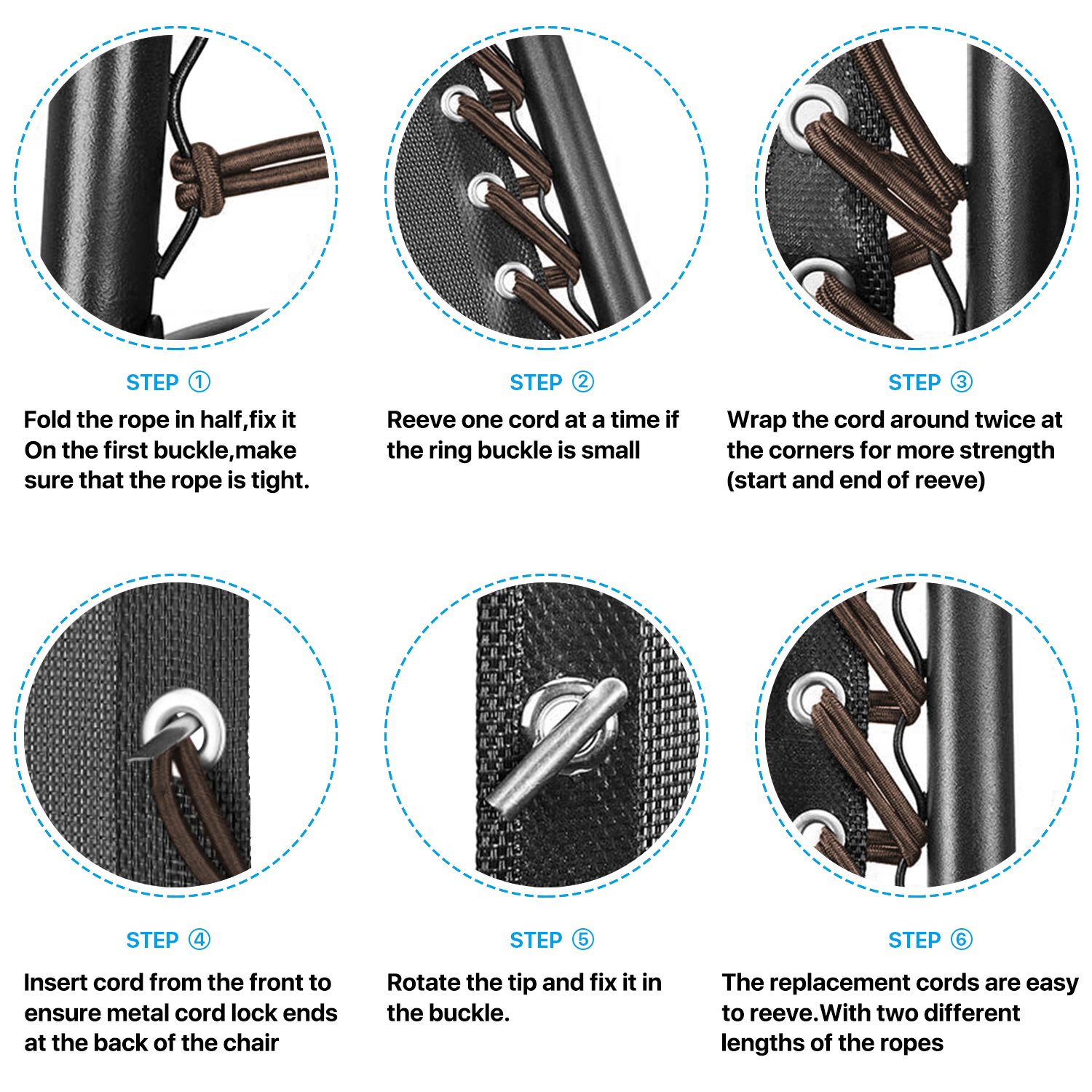 STEP ①

Fold the rope in half,fix it On the first buckle,make sure that the rope is tight.

STEP ②

Reeve one cord at a time if the ring buckle is small

STEP ③

Wrap the cord around twice at the corners for more strength (start and end of reeve)

STEP ④

Insert cord from the front to ensure metal cord lock ends at the back of the chair

STEP ⑤

Rotate the tip and fix it in the buckle.

STEP ⑥

The replacement cords are easy to reeve.With two different lengths of the ropes